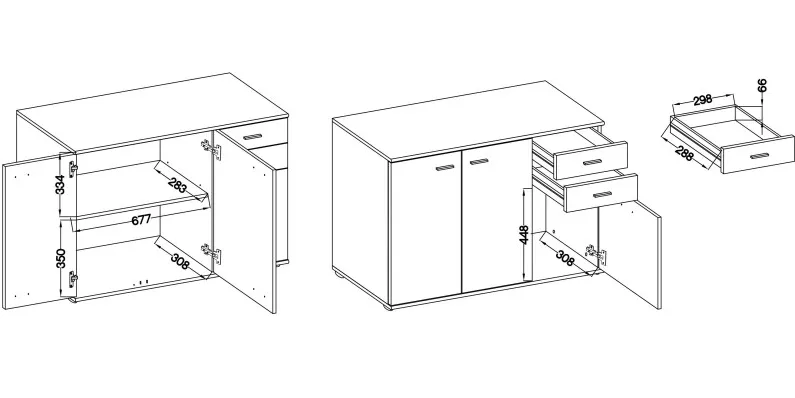 334
283
677
350
308
448
308
298
66
288