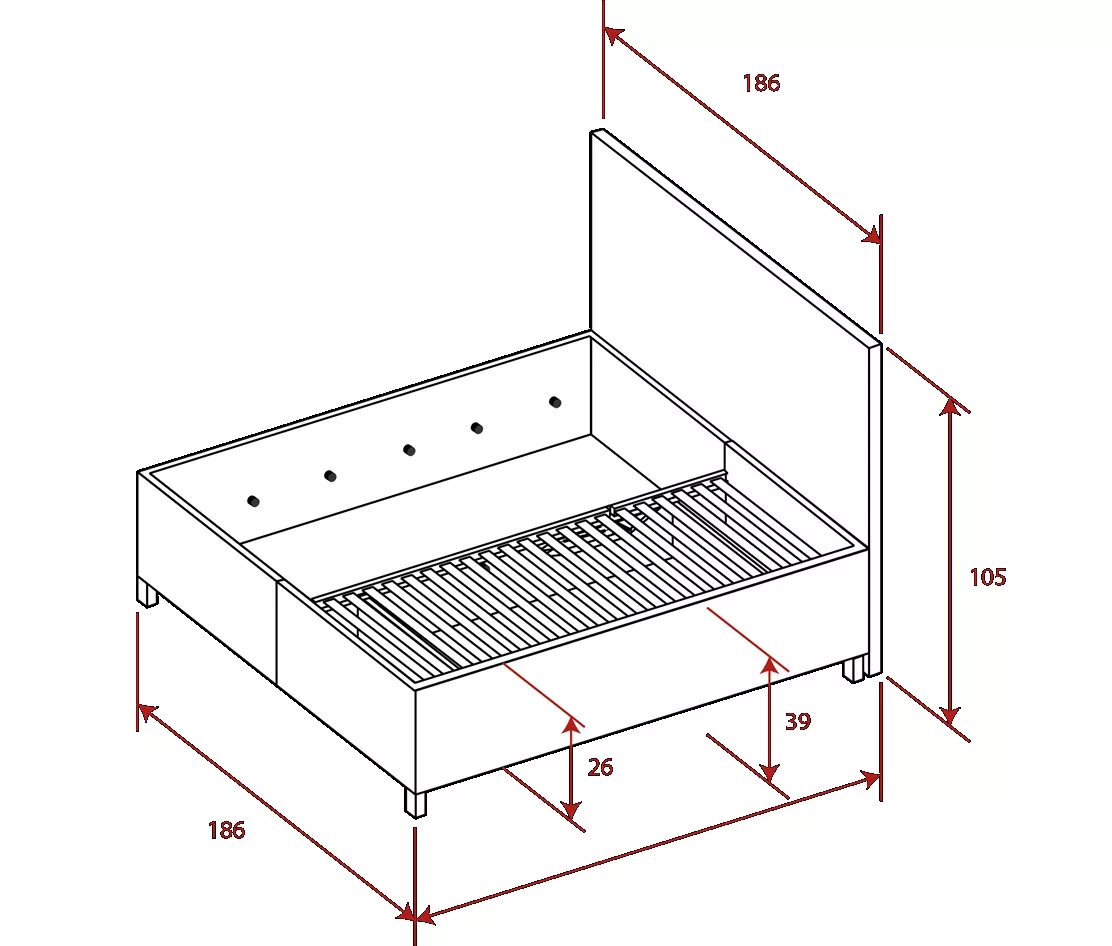 186

105

39

26

186